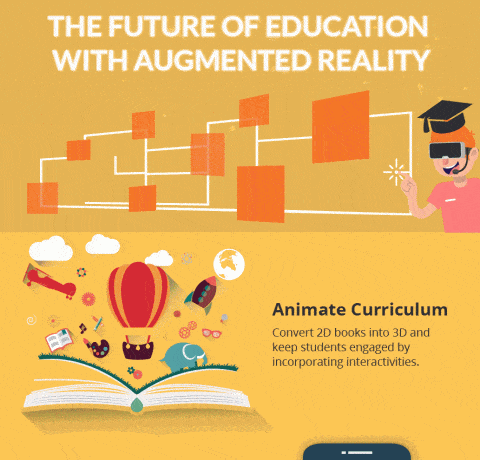 THE FUTURE OF EDUCATION WITH AUGMENTED REALITY

Animate Curriculum

Convert 2D books into 3D and keep students engaged by incorporating interactivities.