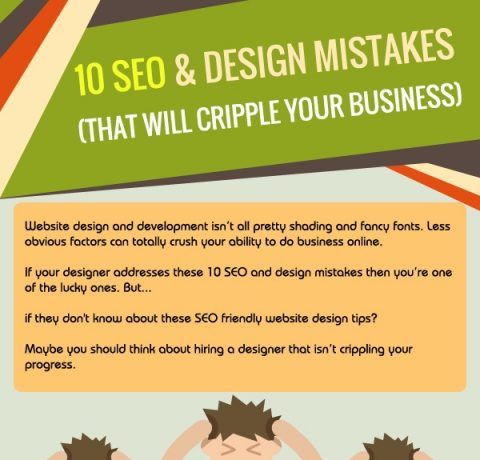 10 SEO & DESIGN MISTAKES
(THAT WILL CRIPPLE YOUR BUSINESS)

Website design and development isn't all pretty shading and fancy fonts. Less obvious factors can totally crush your ability to do business online.

If your designer addresses these 10 SEO and design mistakes then you're one of the lucky ones. But...

if they don't know about these SEO friendly website design tips?

Maybe you should think about hiring a designer that isn't crippling your progress.