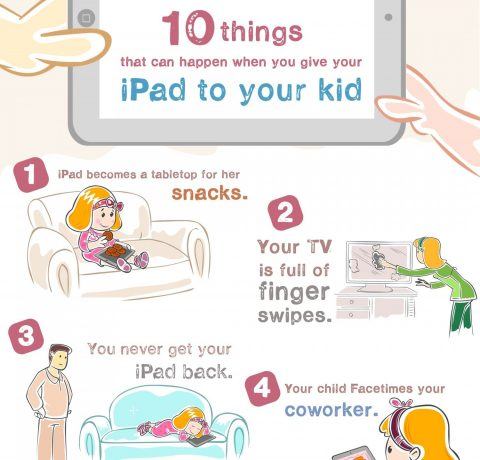 10 things that can happen when you give your iPad to your kid

1 iPad becomes a tabletop for her snacks.

2 Your TV is full of finger swipes.

3 You never get your iPad back.

4 Your child Facetimes your coworker.