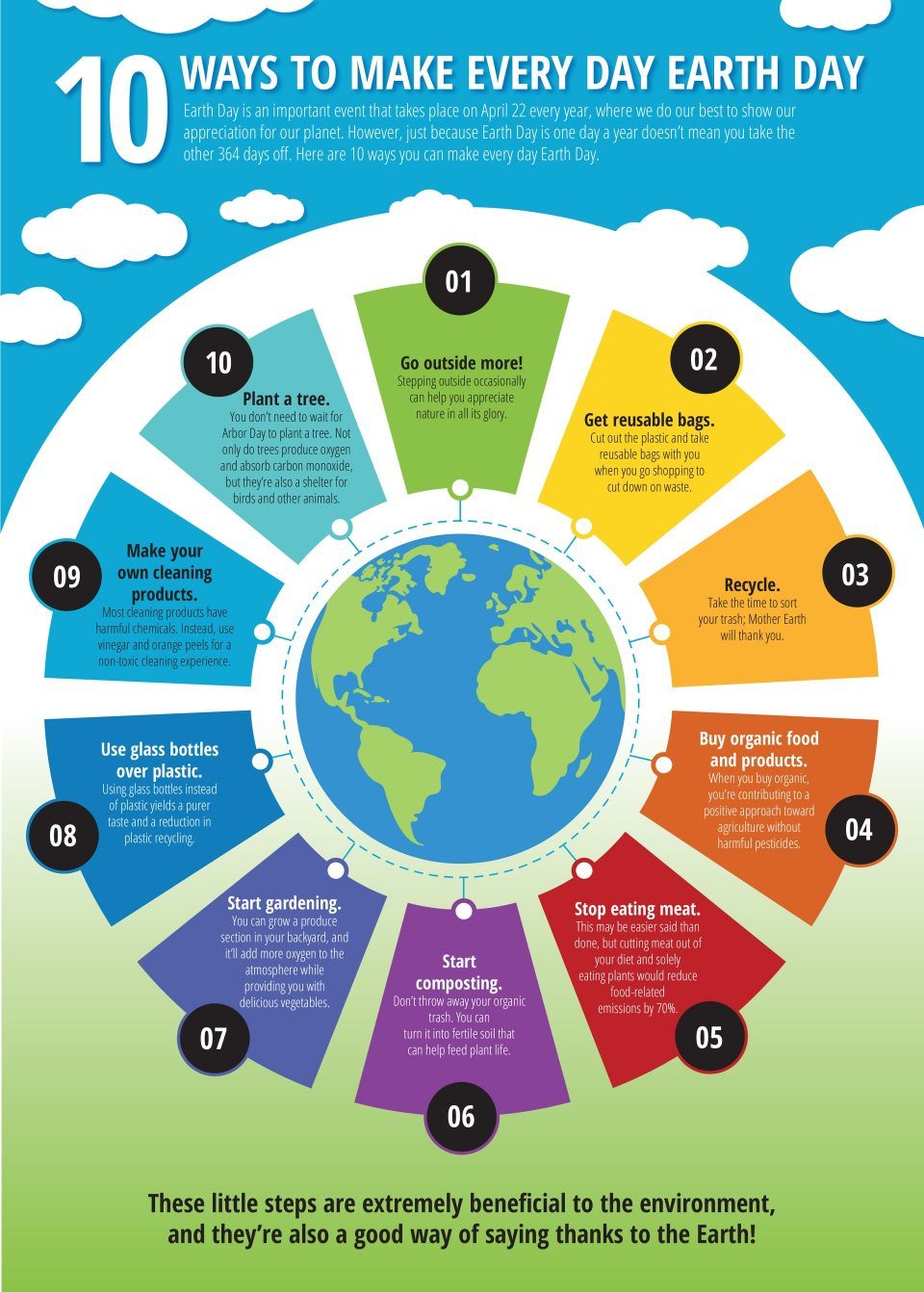 10 WAYS TO MAKE EVERY DAY EARTH DAY

Earth Day is an important event that takes place on April 22 every year, where we do our best to show our appreciation for our planet. However, just because Earth Day is one day a year doesn't mean you take the other 364 days off. Here are 10 ways you can make every day Earth Day.

01
Go outside more!
Stepping outside occasionally can help you appreciate nature in all its glory.

02
Get reusable bags.
Cut out the plastic and take reusable bags with you when you go shopping to cut down on waste.

03
Recycle.
Take the time to sort your trash; Mother Earth will thank you.

04
Buy organic food and products.
When you buy organic, you're contributing to a positive approach toward agriculture without harmful pesticides.

05
Stop eating meat.
This may be easier said than done, but cutting meat out of your diet and solely eating plants would reduce food-related emissions by 70%.

06
Start composting.
Don't throw away your organic trash. You can turn it into fertile soil that can help feed plant life.

07
Start gardening.
You can grow a produce section in your backyard, and it'll add more oxygen to the atmosphere while providing you with delicious vegetables.

08
Use glass bottles over plastic.
Using glass bottles instead of plastic yields a purer taste and a reduction in plastic recycling.

09
Make your own cleaning products.
Most cleaning products have harmful chemicals. Instead, use vinegar and orange peels for a non-toxic cleaning experience.

10
Plant a tree.
You don't need to wait for Arbor Day to plant a tree. Not only do trees produce oxygen and absorb carbon monoxide, but they're also a shelter for birds and other animals.

These little steps are extremely beneficial to the environment, and they're also a good way of saying thanks to the Earth!