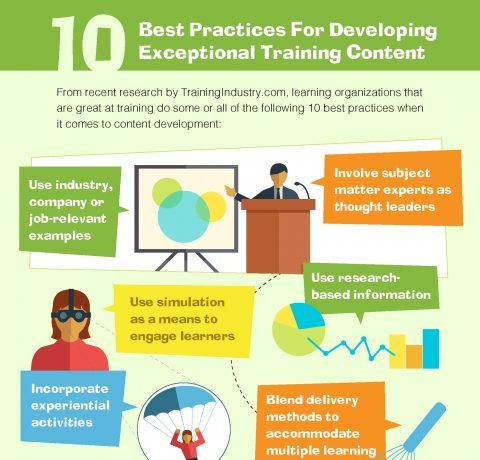 10 Best Practices For Developing Exceptional Training Content

From recent research by TrainingIndustry.com, learning organizations that are great at training do some or all of the following 10 best practices when it comes to content development:

Use industry, company or job-relevant examples

Involve subject matter experts as thought leaders

Use research-based information

Use simulation as a means to engage learners

Incorporate experiential activities

Blend delivery methods to accommodate multiple learning