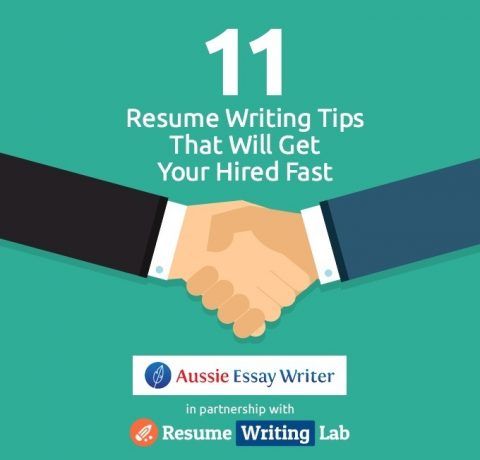 11
Resume Writing Tips That Will Get Your Hired Fast

Aussie Essay Writer

in partnership with

Resume Writing Lab