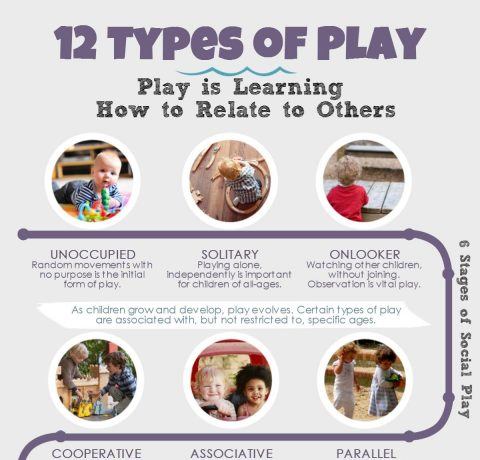 12 TYPES OF PLAY

Play is Learning
How to Relate to Others

UNOCCUPIED
Random movements with no purpose is the initial form of play.

SOLITARY
Playing alone, independently is important for children of all-ages.

ONLOOKER
Watching other children, without joining. Observation is vital play.

6 Stages of Social Play

As children grow and develop, play evolves. Certain types of play are associated with, but not restricted to, specific ages.

COOPERATIVE

ASSOCIATIVE

PARALLEL