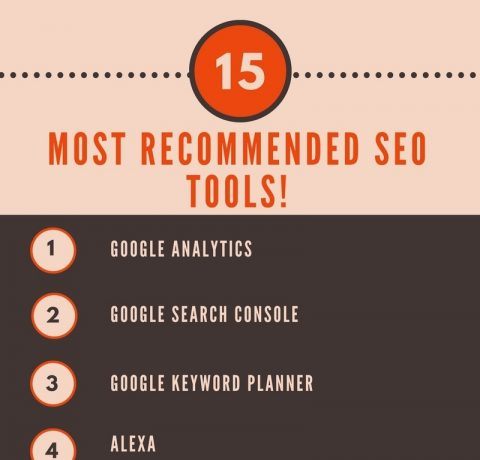 15

MOST RECOMMENDED SEO TOOLS!

1 GOOGLE ANALYTICS

2 GOOGLE SEARCH CONSOLE

3 GOOGLE KEYWORD PLANNER

4 ALEXA