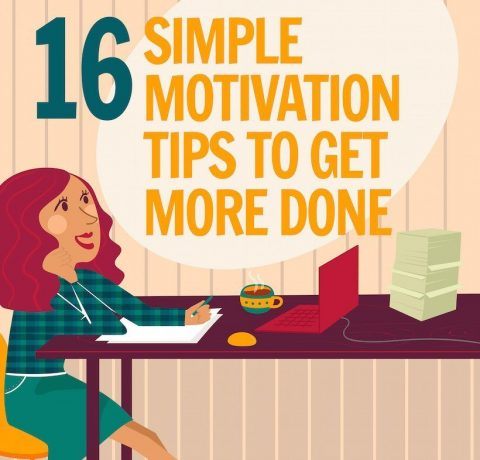 16 SIMPLE MOTIVATION TIPS TO GET MORE DONE