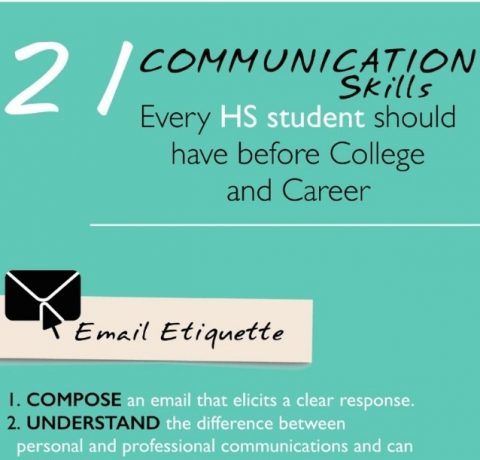 21 COMMUNICATION Skills

Every HS student should have before College and Career

Email Etiquette

1. COMPOSE an email that elicits a clear response.
2. UNDERSTAND the difference between personal and professional communications and can