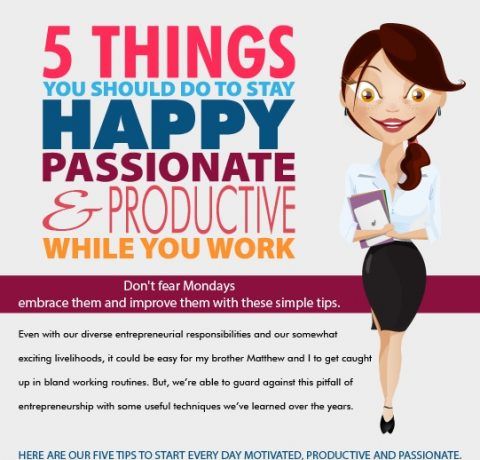 5 THINGS
YOU SHOULD DO TO STAY
HAPPY
PASSIONATE
& PRODUCTIVE
WHILE YOU WORK

Don't fear Mondays
embrace them and improve them with these simple tips.

Even with our diverse entrepreneurial responsibilities and our somewhat exciting livelihoods, it could be easy for my brother Matthew and I to get caught up in bland working routines. But, we're able to guard against this pitfall of entrepreneurship with some useful techniques we've learned over the years.

HERE ARE OUR FIVE TIPS TO START EVERY DAY MOTIVATED, PRODUCTIVE AND PASSIONATE.