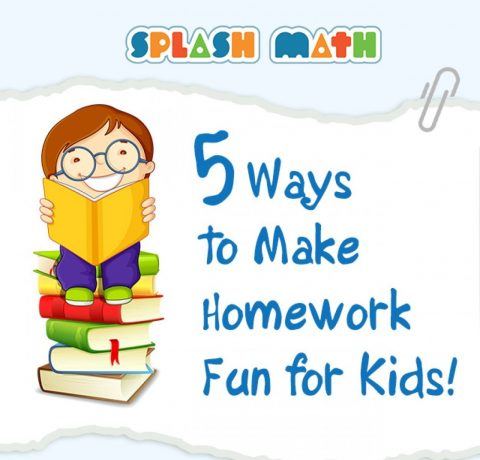 SPLASH MATH

5 Ways to Make Homework Fun for Kids!