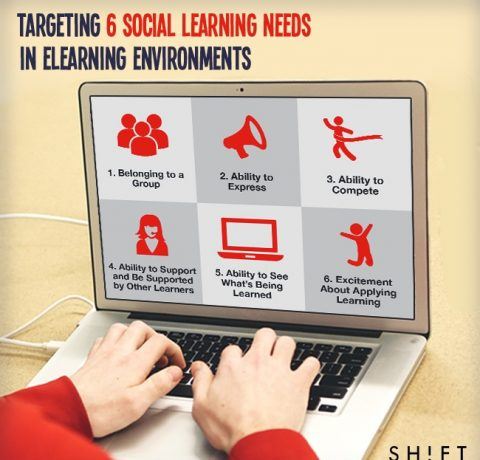 TARGETING 6 SOCIAL LEARNING NEEDS
IN ELEARNING ENVIRONMENTS

1. Belonging to a Group

2. Ability to Express

3. Ability to Compete

4. Ability to Support and Be Supported by Other Learners

5. Ability to See What's Being Learned

6. Excitement About Applying Learning

SH!FT