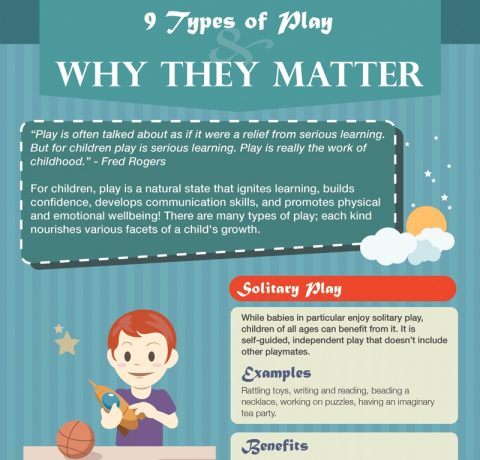 9 Types of Play

&

WHY THEY MATTER

"Play is often talked about as if it were a relief from serious learning. But for children play is serious learning. Play is really the work of childhood." - Fred Rogers

For children, play is a natural state that ignites learning, builds confidence, develops communication skills, and promotes physical and emotional wellbeing! There are many types of play; each kind nourishes various facets of a child's growth.

Solitary Play

While babies in particular enjoy solitary play, children of all ages can benefit from it. It is self-guided, independent play that doesn't include other playmates.

Examples

Rattling toys, writing and reading, beading a necklace, working on puzzles, having an imaginary tea party.

Benefits