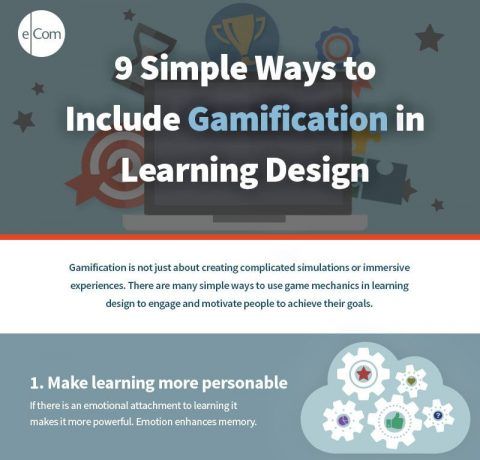 e|Com

9 Simple Ways to Include Gamification in Learning Design

Gamification is not just about creating complicated simulations or immersive experiences. There are many simple ways to use game mechanics in learning design to engage and motivate people to achieve their goals.

1. Make learning more personable

If there is an emotional attachment to learning it makes it more powerful. Emotion enhances memory.