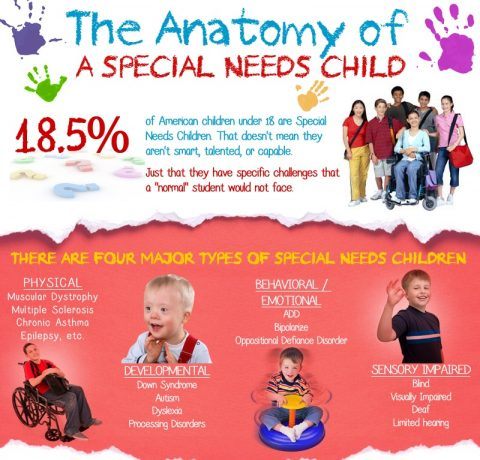 The Anatomy of
A SPECIAL NEEDS CHILD

18.5%

of American children under 18 are Special Needs Children. That doesn't mean they aren't smart, talented, or capable.

Just that they have specific challenges that a "normal" student would not face.

THERE ARE FOUR MAJOR TYPES OF SPECIAL NEEDS CHILDREN

PHYSICAL
Muscular Dystrophy
Multiple Sclerosis
Chronic Asthma
Epilepsy, etc.

DEVELOPMENTAL
Down Syndrome
Autism
Dyslexia
Processing Disorders

BEHAVIORAL / EMOTIONAL
ADD
Bipolarize
Oppositional Defiance Disorder

SENSORY IMPAIRED
Blind
Visually Impaired
Deaf
Limited hearing