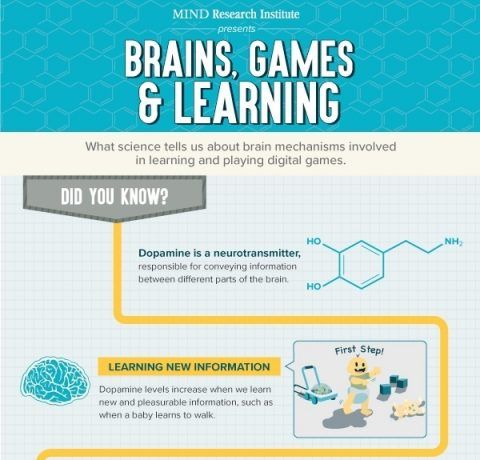 MIND Research Institute

presents

BRAINS, GAMES & LEARNING

What science tells us about brain mechanisms involved in learning and playing digital games.

DID YOU KNOW?

Dopamine is a neurotransmitter, responsible for conveying information between different parts of the brain.

HO

HO

$NH_2$

LEARNING NEW INFORMATION

Dopamine levels increase when we learn new and pleasurable information, such as when a baby learns to walk.

First Step!