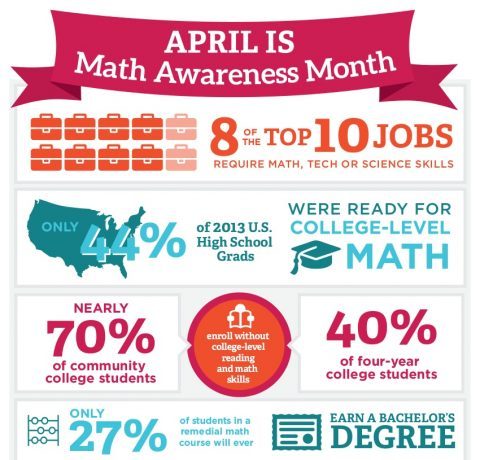 APRIL IS
Math Awareness Month

8 OF THE TOP 10 JOBS
REQUIRE MATH, TECH OR SCIENCE SKILLS

ONLY 44% of 2013 U.S. High School Grads WERE READY FOR COLLEGE-LEVEL MATH

NEARLY 70% of community college students

enroll without college-level reading and math skills

40% of four-year college students

ONLY 27% of students in a remedial math course will ever EARN A BACHELOR'S DEGREE