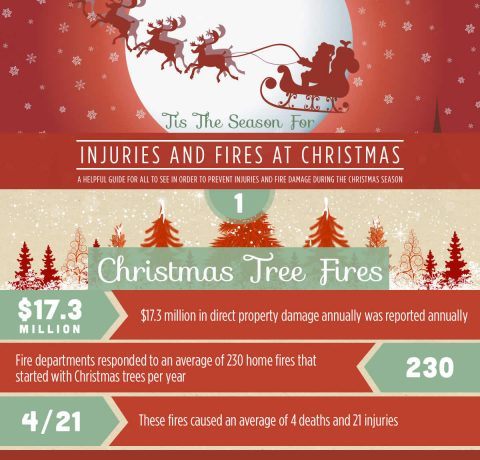 Tis The Season For

INJURIES AND FIRES AT CHRISTMAS

A HELPFUL GUIDE FOR ALL TO SEE IN ORDER TO PREVENT INJURIES AND FIRE DAMAGE DURING THE CHRISTMAS SEASON

1

Christmas Tree Fires

$17.3 MILLION

$17.3 million in direct property damage annually was reported annually

Fire departments responded to an average of 230 home fires that started with Christmas trees per year

230

4/21

These fires caused an average of 4 deaths and 21 injuries