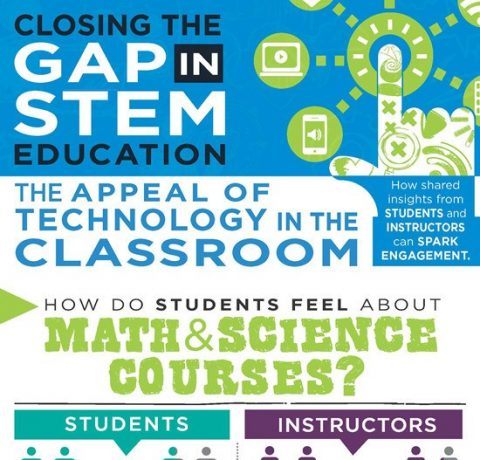 CLOSING THE GAP IN STEM EDUCATION

THE APPEAL OF TECHNOLOGY IN THE CLASSROOM

How shared insights from STUDENTS and INSTRUCTORS can SPARK ENGAGEMENT.

HOW DO STUDENTS FEEL ABOUT MATH & SCIENCE COURSES?

STUDENTS

INSTRUCTORS