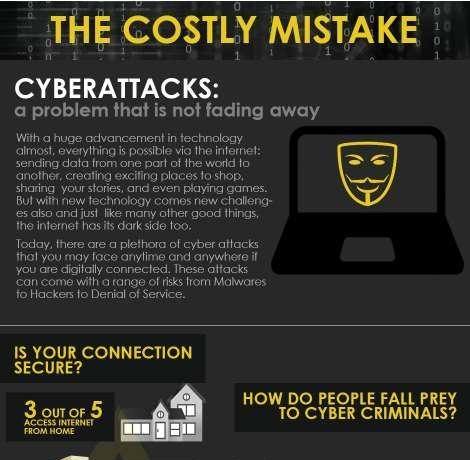 THE COSTLY MISTAKE

CYBERATTACKS:
a problem that is not fading away

With a huge advancement in technology almost, everything is possible via the internet: sending data from one part of the world to another, creating exciting places to shop, sharing your stories, and even playing games. But with new technology comes new challenges also and just like many other good things, the internet has its dark side too.

Today, there are a plethora of cyber attacks that you may face anytime and anywhere if you are digitally connected. These attacks can come with a range of risks from Malwares to Hackers to Denial of Service.

IS YOUR CONNECTION SECURE?

3 OUT OF 5 ACCESS INTERNET FROM HOME

HOW DO PEOPLE FALL PREY TO CYBER CRIMINALS?