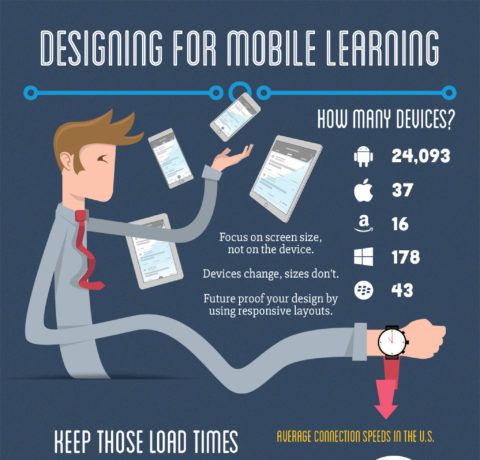 DESIGNING FOR MOBILE LEARNING

HOW MANY DEVICES?

24,093

37

16

178

43

Focus on screen size, not on the device.

Devices change, sizes don't.

Future proof your design by using responsive layouts.

KEEP THOSE LOAD TIMES

AVERAGE CONNECTION SPEEDS IN THE U.S.