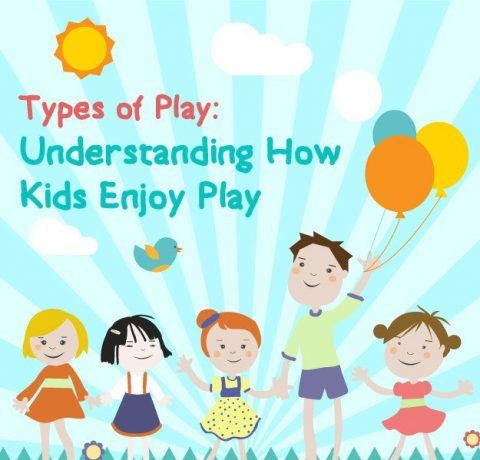 Types of Play:
Understanding How Kids Enjoy Play