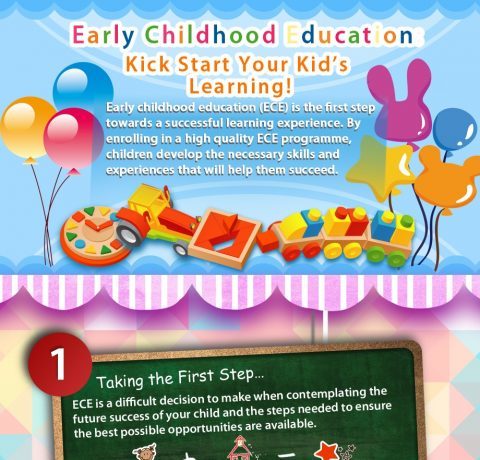 Early Childhood Education:
Kick Start Your Kid's Learning!

Early childhood education (ECE) is the first step towards a successful learning experience. By enrolling in a high quality ECE programme, children develop the necessary skills and experiences that will help them succeed.

1

Taking the First Step...

ECE is a difficult decision to make when contemplating the future success of your child and the steps needed to ensure the best possible opportunities are available.