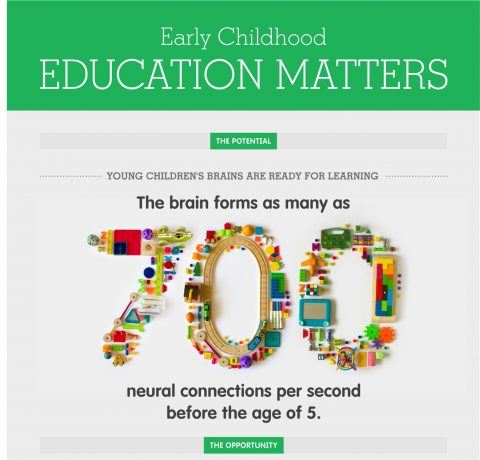 Early Childhood
EDUCATION MATTERS

THE POTENTIAL

YOUNG CHILDREN'S BRAINS ARE READY FOR LEARNING

The brain forms as many as

700

neural connections per second before the age of 5.

THE OPPORTUNITY