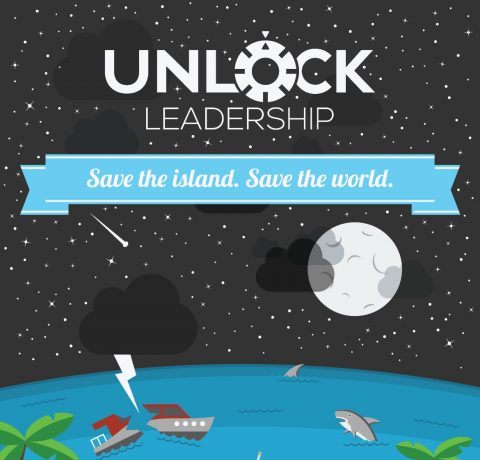 UNLOCK
LEADERSHIP

Save the island. Save the world.