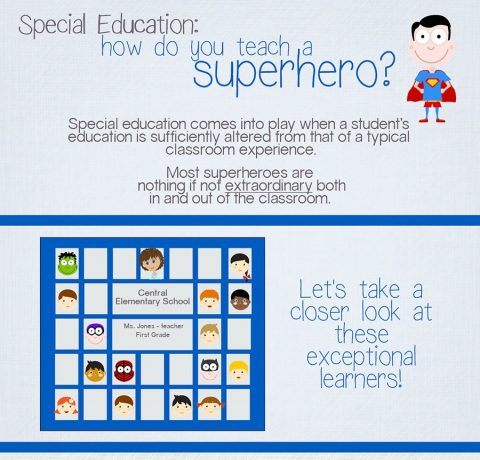 Special Education:
how do you teach a
superhero?

Special education comes into play when a student's education is sufficiently altered from that of a typical classroom experience.

Most superheroes are nothing if not extraordinary both in and out of the classroom.

Central Elementary School

Ms. Jones - teacher
First Grade

Let's take a closer look at these exceptional learners!