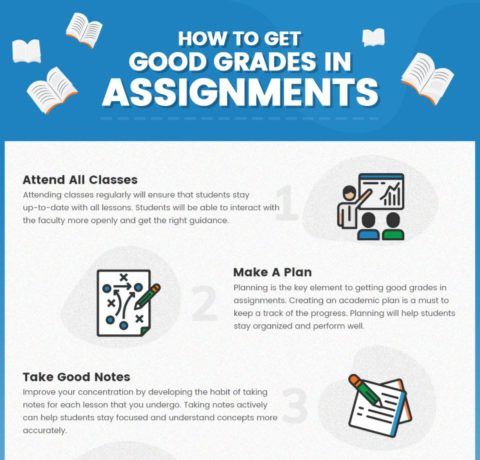 HOW TO GET
GOOD GRADES IN
ASSIGNMENTS

Attend All Classes
Attending classes regularly will ensure that students stay up-to-date with all lessons. Students will be able to interact with the faculty more openly and get the right guidance.

1

2

Make A Plan
Planning is the key element to getting good grades in assignments. Creating an academic plan is a must to keep a track of the progress. Planning will help students stay organized and perform well.

Take Good Notes
Improve your concentration by developing the habit of taking notes for each lesson that you undergo. Taking notes actively can help students stay focused and understand concepts more accurately.

3