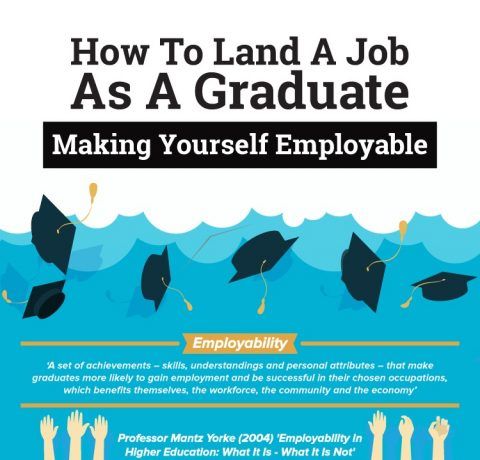 How To Land A Job
As A Graduate

Making Yourself Employable

Employability

'A set of achievements – skills, understandings and personal attributes – that make graduates more likely to gain employment and be successful in their chosen occupations, which benefits themselves, the workforce, the community and the economy'

Professor Mantz Yorke (2004) 'Employability in Higher Education: What it is - What it is Not'