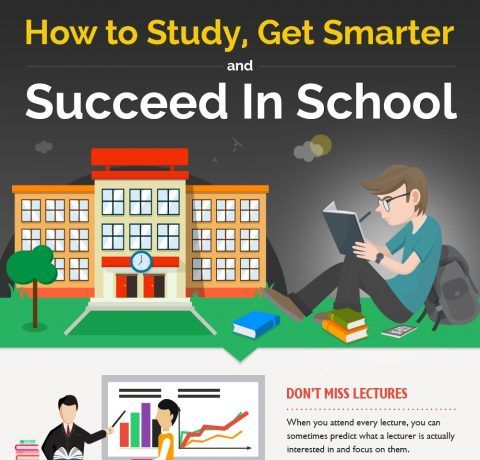 How to Study, Get Smarter

and

Succeed In School

DON'T MISS LECTURES

When you attend every lecture, you can sometimes predict what a lecturer is actually interested in and focus on them.