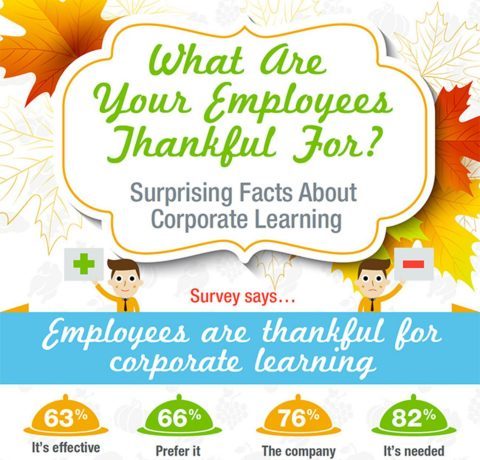 What Are Your Employees Thankful For?

Surprising Facts About Corporate Learning

Survey says...

Employees are thankful for corporate learning

63%
It's effective

66%
Prefer it

76%
The company

82%
It's needed