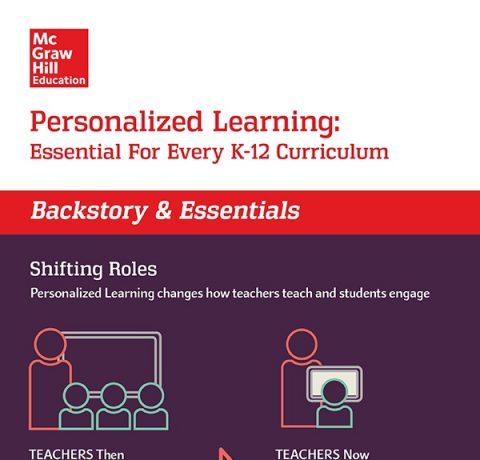 Mc Graw Hill Education

Personalized Learning:
Essential For Every K-12 Curriculum

Backstory & Essentials

Shifting Roles

Personalized Learning changes how teachers teach and students engage

TEACHERS Then

TEACHERS Now