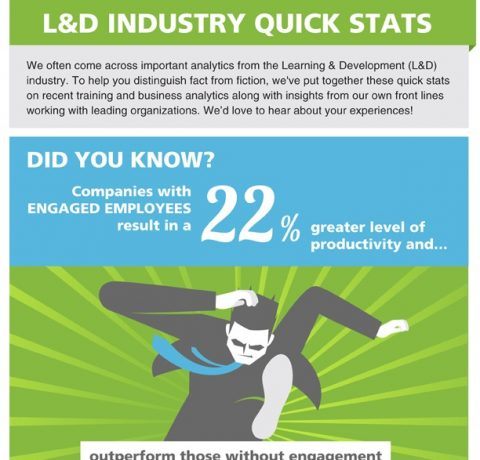 L&D INDUSTRY QUICK STATS

We often come across important analytics from the Learning & Development (L&D) industry. To help you distinguish fact from fiction, we've put together these quick stats on recent training and business analytics along with insights from our own front lines working with leading organizations. We'd love to hear about your experiences!

DID YOU KNOW?

Companies with ENGAGED EMPLOYEES result in a 22% greater level of productivity and...

outperform those without engagement