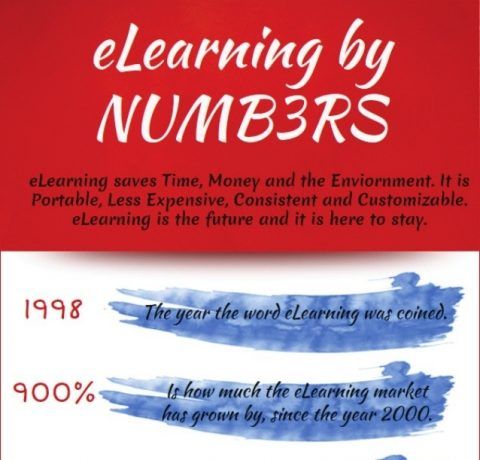 eLearning by NUMB3RS

eLearning saves Time, Money and the Enviornment. It is Portable, Less Expensive, Consistent and Customizable. eLearning is the future and it is here to stay.

1998 The year the word eLearning was coined.

900% Is how much the eLearning market has grown by, since the year 2000.