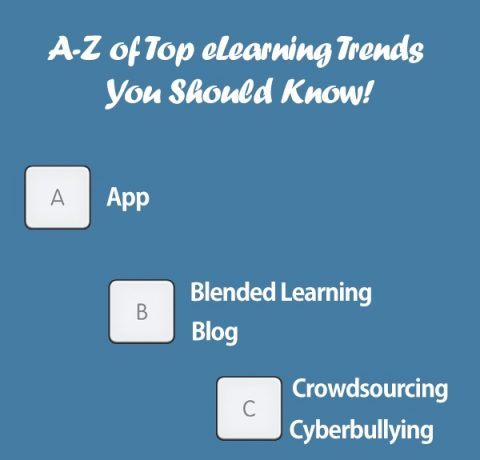 A-Z of Top eLearning Trends You Should Know!

A

App

B

Blended Learning

Blog

C

Crowdsourcing

Cyberbullying