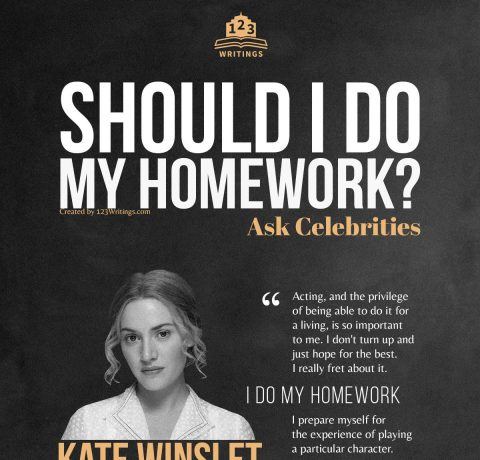 123
WRITINGS

SHOULD I DO MY HOMEWORK?

Created by 123Writings.com

Ask Celebrities

“ Acting, and the privilege of being able to do it for a living, is so important to me. I don't turn up and just hope for the best. I really fret about it.

I DO MY HOMEWORK

I prepare myself for the experience of playing a particular character.

KATE WINSLET