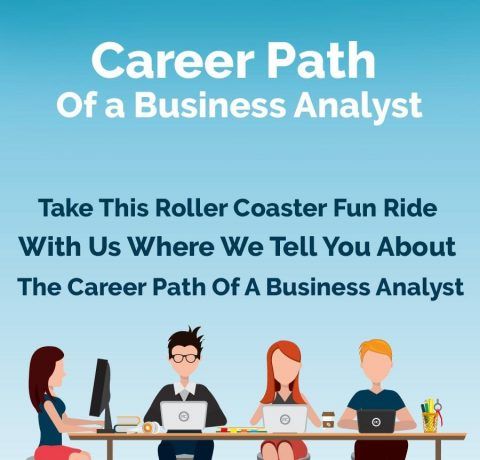 Career Path
Of a Business Analyst

Take This Roller Coaster Fun Ride With Us Where We Tell You About The Career Path Of A Business Analyst