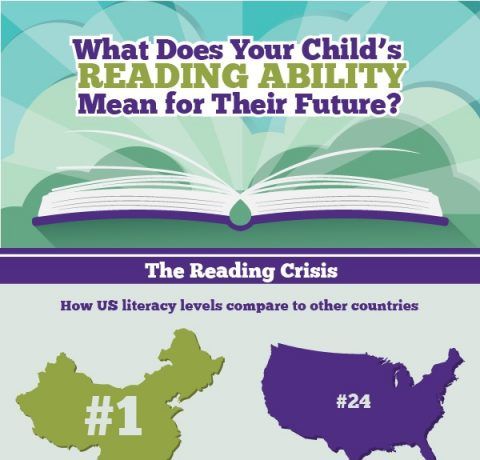 What Does Your Child's READING ABILITY Mean for Their Future?

The Reading Crisis

How US literacy levels compare to other countries

#1

#24