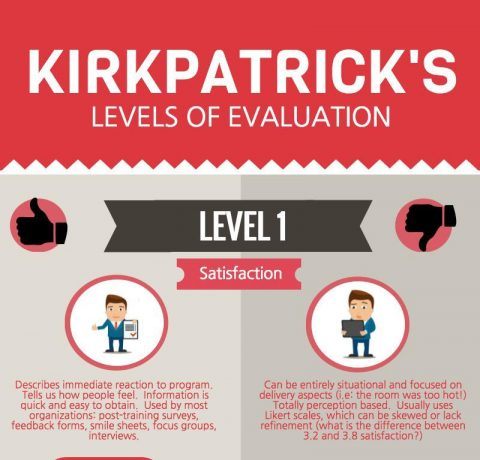 KIRKPATRICK'S
LEVELS OF EVALUATION

LEVEL 1

Satisfaction

Describes immediate reaction to program. Tells us how people feel. Information is quick and easy to obtain. Used by most organizations: post-training surveys, feedback forms, smile sheets, focus groups, interviews.

Can be entirely situational and focused on delivery aspects (i.e: the room was too hot!) Totally perception based. Usually uses Likert scales, which can be skewed or lack refinement (what is the difference between 3.2 and 3.8 satisfaction?)