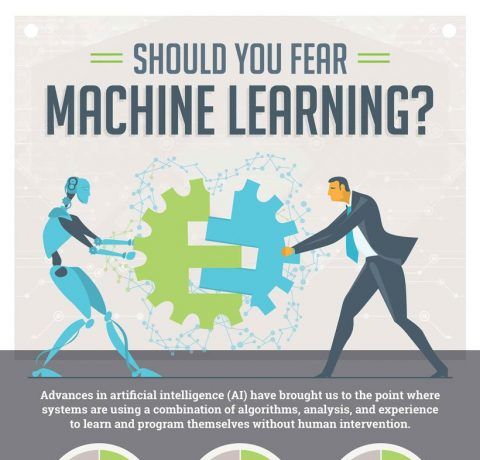 SHOULD YOU FEAR
MACHINE LEARNING?

Advances in artificial intelligence (AI) have brought us to the point where systems are using a combination of algorithms, analysis, and experience to learn and program themselves without human intervention.