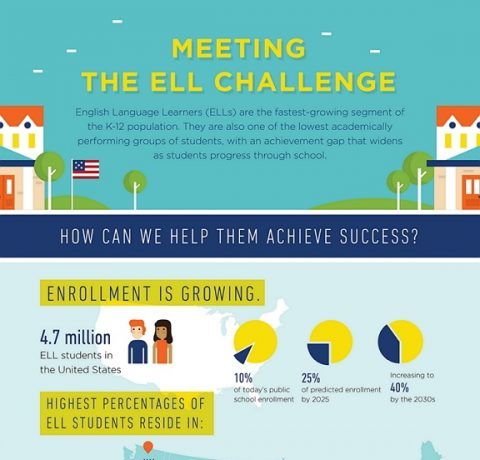 MEETING THE ELL CHALLENGE

English Language Learners (ELLs) are the fastest-growing segment of the K-12 population. They are also one of the lowest academically performing groups of students, with an achievement gap that widens as students progress through school.

HOW CAN WE HELP THEM ACHIEVE SUCCESS?

ENROLLMENT IS GROWING.

4.7 million
ELL students in the United States

10%
of today's public school enrollment

25%
of predicted enrollment by 2025

Increasing to
40%
by the 2030s

HIGHEST PERCENTAGES OF ELL STUDENTS RESIDE IN: