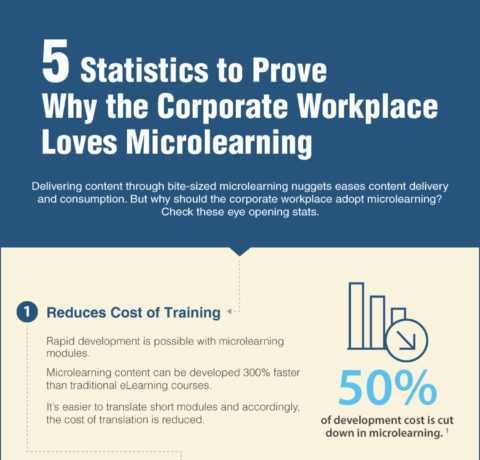 5 Statistics to Prove Why the Corporate Workplace Loves Microlearning

Delivering content through bite-sized microlearning nuggets eases content delivery and consumption. But why should the corporate workplace adopt microlearning? Check these eye opening stats.

1 Reduces Cost of Training

Rapid development is possible with microlearning modules.

Microlearning content can be developed 300% faster than traditional eLearning courses.

It's easier to translate short modules and accordingly, the cost of translation is reduced.

50%

of development cost is cut down in microlearning. $^1$