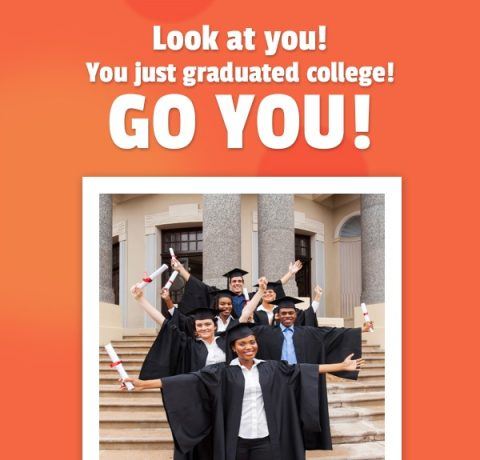 Look at you!
You just graduated college!
GO YOU!