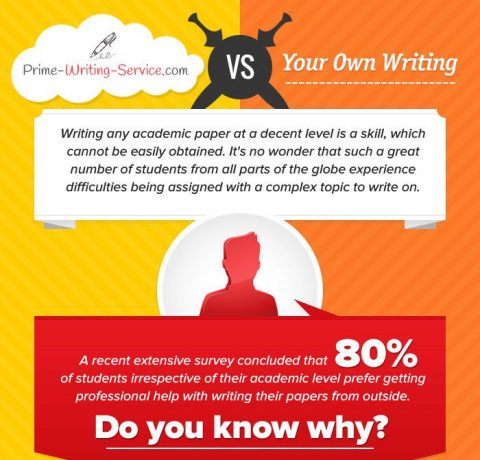 Prime-Writing-Service.com

VS

Your Own Writing

Writing any academic paper at a decent level is a skill, which cannot be easily obtained. It's no wonder that such a great number of students from all parts of the globe experience difficulties being assigned with a complex topic to write on.

A recent extensive survey concluded that 80% of students irrespective of their academic level prefer getting professional help with writing their papers from outside.

Do you know why?