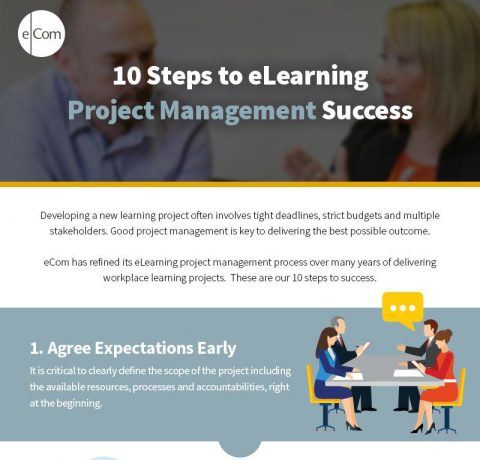 eCom

10 Steps to eLearning Project Management Success

Developing a new learning project often involves tight deadlines, strict budgets and multiple stakeholders. Good project management is key to delivering the best possible outcome.

eCom has refined its eLearning project management process over many years of delivering workplace learning projects. These are our 10 steps to success.

1. Agree Expectations Early

It is critical to clearly define the scope of the project including the available resources, processes and accountabilities, right at the beginning.