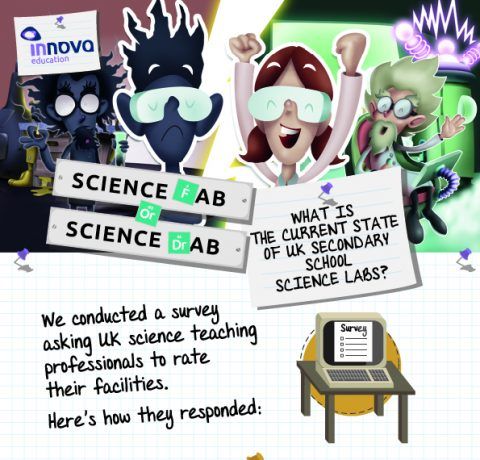 innova
education

SCIENCE FAB
Or
SCIENCE DrAB

WHAT IS THE CURRENT STATE OF UK SECONDARY SCHOOL SCIENCE LABS?

We conducted a survey asking UK science teaching professionals to rate their facilities.

Here's how they responded:

Survey