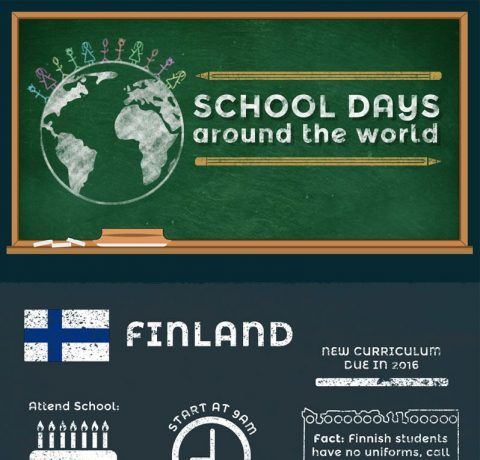 SCHOOL DAYS
around the world

FINLAND

NEW CURRICULUM DUE IN 2016

Attend School:

START AT 9AM

Fact: Finnish students have no uniforms, call