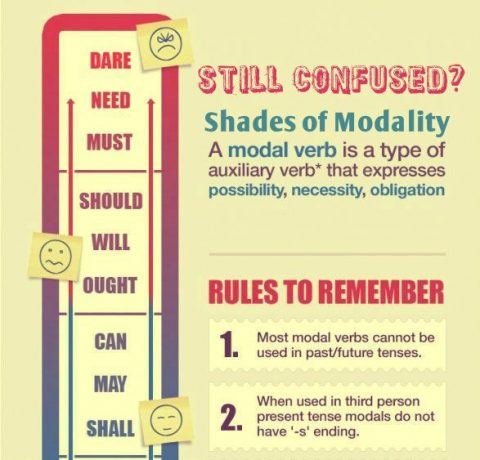 DARE

NEED

MUST

SHOULD

WILL

OUGHT

CAN

MAY

SHALL

STILL CONFUSED?

Shades of Modality

A modal verb is a type of auxiliary verb* that expresses possibility, necessity, obligation

RULES TO REMEMBER

1. Most modal verbs cannot be used in past/future tenses.

2. When used in third person present tense modals do not have '-s' ending.