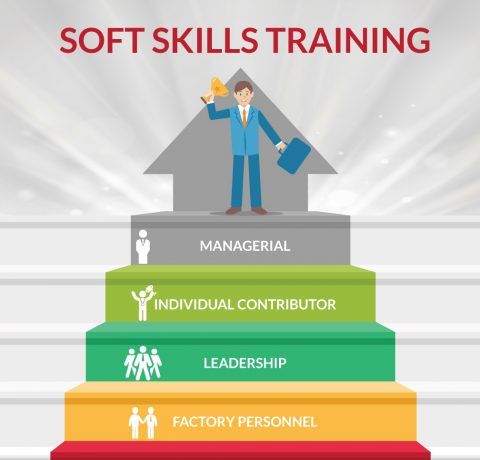 SOFT SKILLS TRAINING

MANAGERIAL

INDIVIDUAL CONTRIBUTOR

LEADERSHIP

FACTORY PERSONNEL