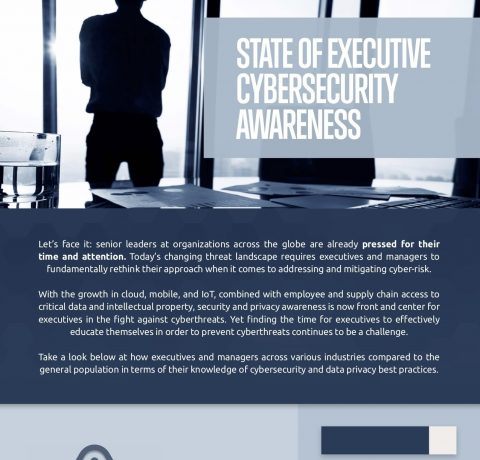 STATE OF EXECUTIVE CYBERSECURITY AWARENESS

Let's face it: senior leaders at organizations across the globe are already pressed for their time and attention. Today's changing threat landscape requires executives and managers to fundamentally rethink their approach when it comes to addressing and mitigating cyber-risk.

With the growth in cloud, mobile, and IoT, combined with employee and supply chain access to critical data and intellectual property, security and privacy awareness is now front and center for executives in the fight against cyberthreats. Yet finding the time for executives to effectively educate themselves in order to prevent cyberthreats continues to be a challenge.

Take a look below at how executives and managers across various industries compared to the general population in terms of their knowledge of cybersecurity and data privacy best practices.